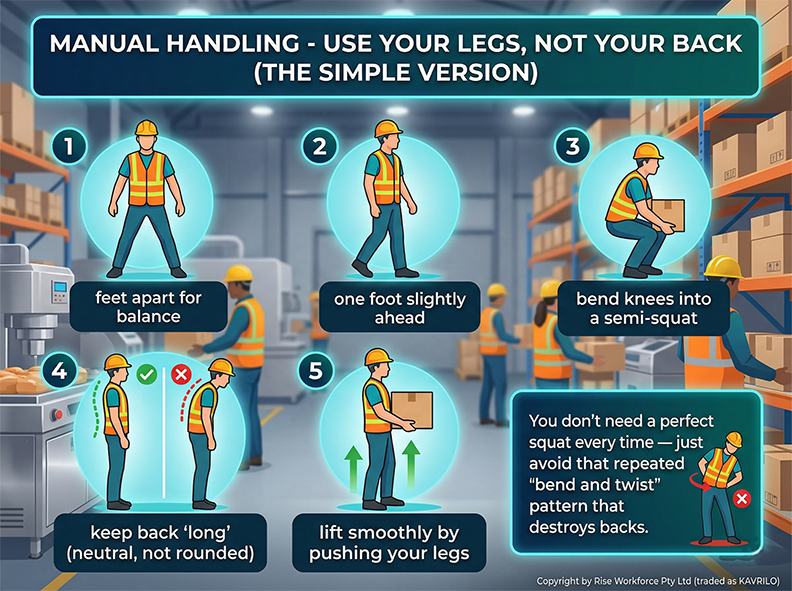 MANUAL HANDLING - USE YOUR LEGS, NOT YOUR BACK (THE SIMPLE VERSION)

1

feet apart for balance

2

one foot slightly ahead

3

bend knees into a semi-squat

4

keep back 'long' (neutral, not rounded)

5

lift smoothly by pushing your legs

You don't need a perfect squat every time — just avoid that repeated "bend and twist" pattern that destroys backs.

Copyright by Rise Workforce Pty Ltd (traded as KAVRILO)