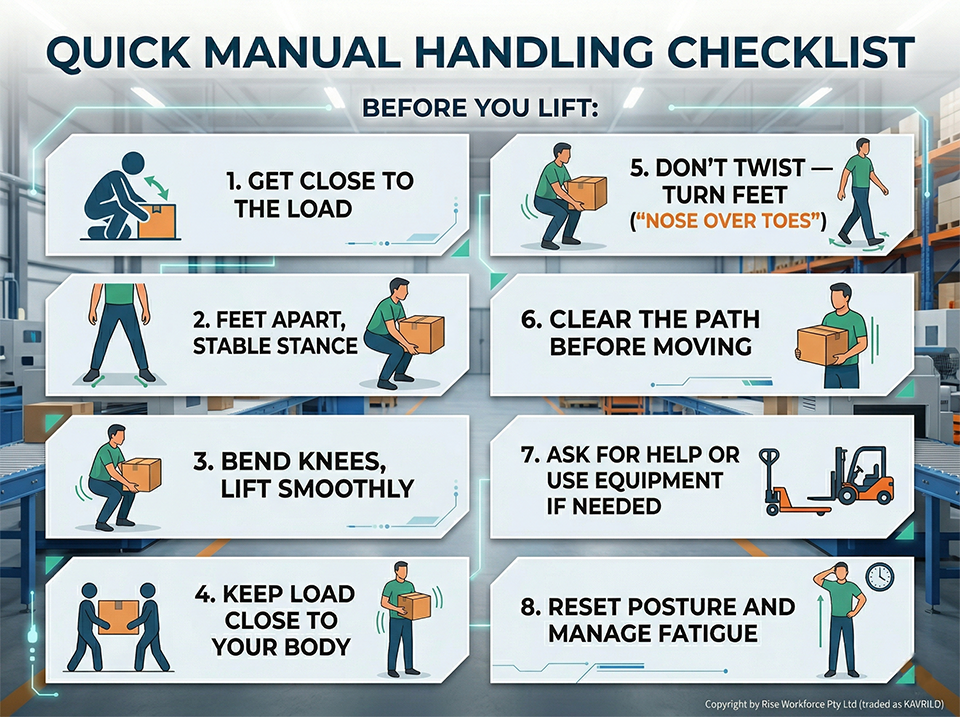 QUICK MANUAL HANDLING CHECKLIST

BEFORE YOU LIFT:

1. GET CLOSE TO THE LOAD

2. FEET APART, STABLE STANCE

3. BEND KNEES, LIFT SMOOTHLY

4. KEEP LOAD CLOSE TO YOUR BODY

5. DON'T TWIST — TURN FEET ("NOSE OVER TOES")

6. CLEAR THE PATH BEFORE MOVING

7. ASK FOR HELP OR USE EQUIPMENT IF NEEDED

8. RESET POSTURE AND MANAGE FATIGUE

Copyright by Rise Workforce Pty Ltd (traded as KAVRILD)